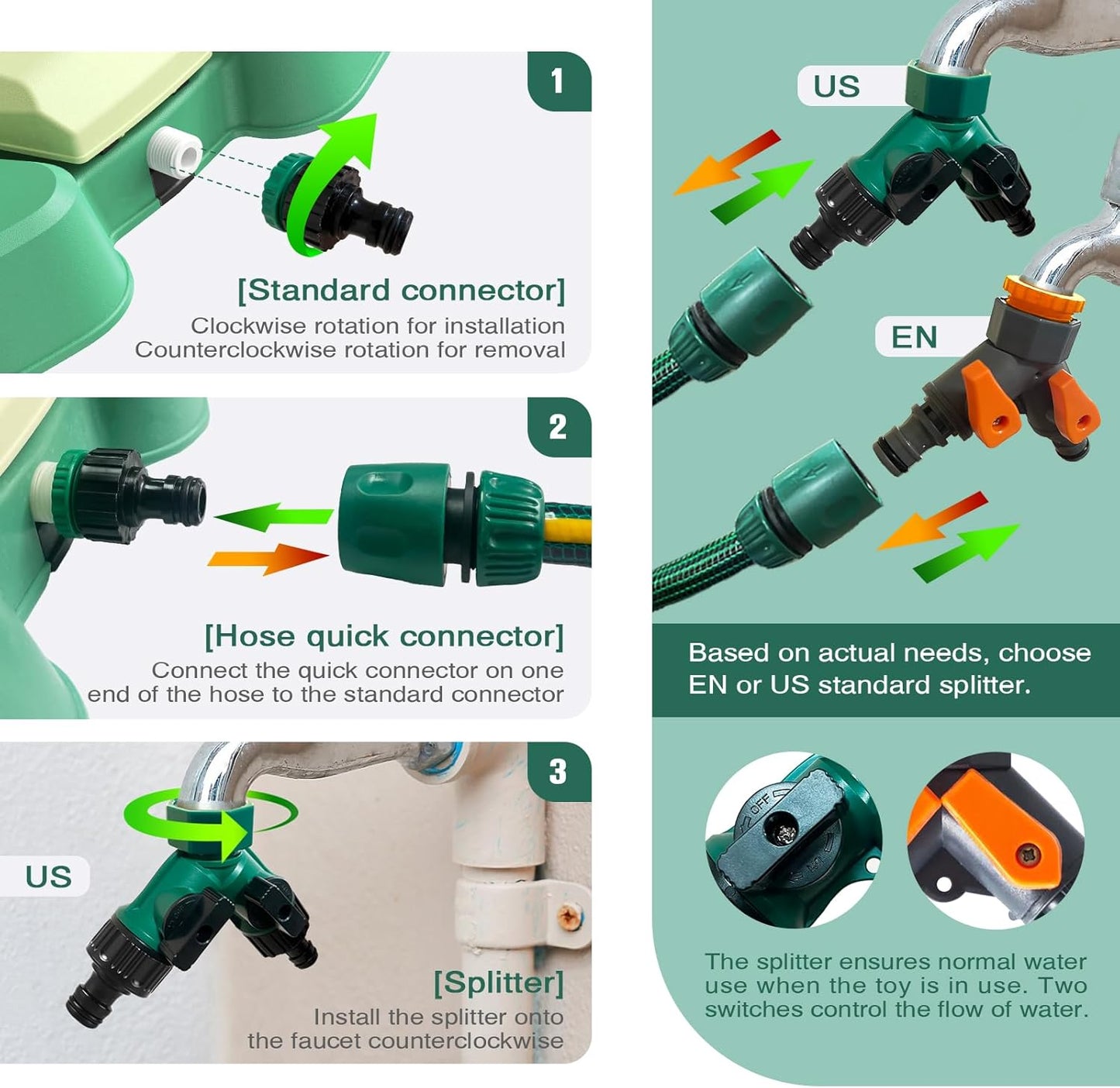 1

[Standard connector]
Clockwise rotation for installation
Counterclockwise rotation for removal

2

[Hose quick connector]
Connect the quick connector on one end of the hose to the standard connector

3

US

[Splitter]
Install the splitter onto the faucet counterclockwise

US

EN

Based on actual needs, choose EN or US standard splitter.

OFF

The splitter ensures normal water use when the toy is in use. Two switches control the flow of water.