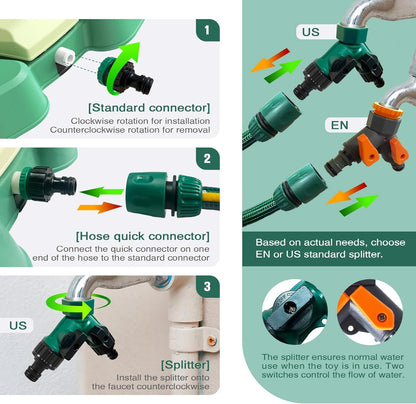 1

[Standard connector]

Clockwise rotation for installation
Counterclockwise rotation for removal

2

[Hose quick connector]

Connect the quick connector on one end of the hose to the standard connector

3

US

[Splitter]

Install the splitter onto the faucet counterclockwise

US

EN

Based on actual needs, choose EN or US standard splitter.

The splitter ensures normal water use when the toy is in use. Two switches control the flow of water.